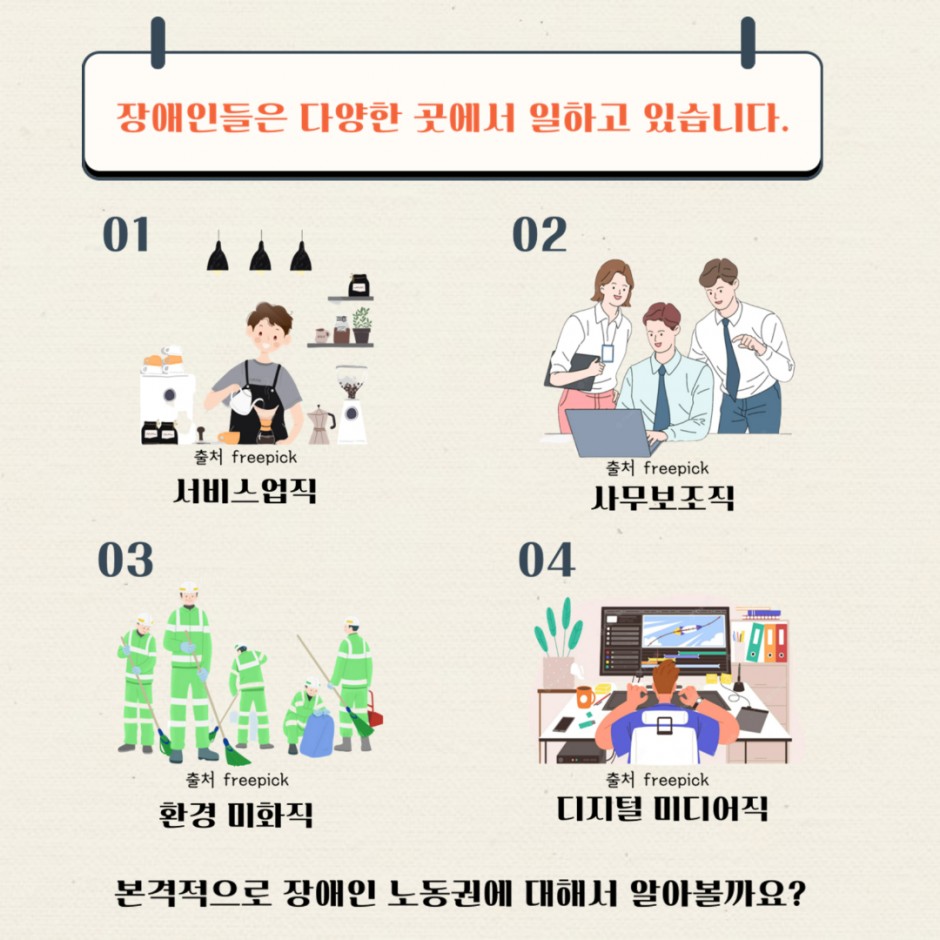 장애인들은 다양한 곳에서 일하고 있습니다.

01

출처 freepick
서비스업직

02

출처 freepick
사무보조직

03

출처 freepick
환경 미화직

04

출처 freepick
디지털 미디어직

본격적으로 장애인 노동권에 대해서 알아볼까요?